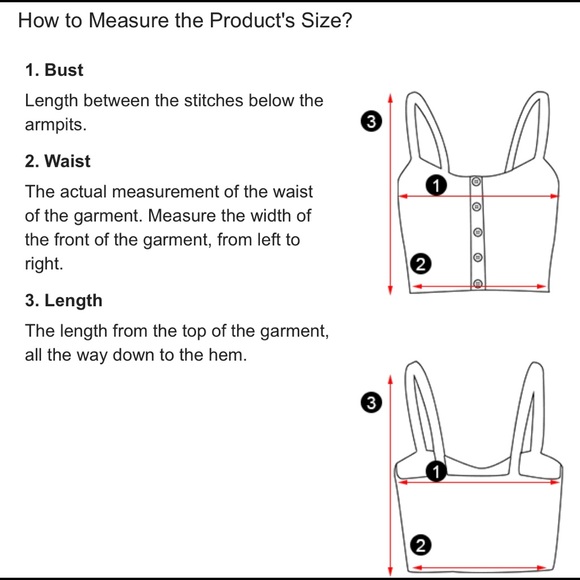 How to Measure the Product's Size?

1. Bust

Length between the stitches below the armpits.

2. Waist

The actual measurement of the waist of the garment. Measure the width of the front of the garment, from left to right.

3. Length

The length from the top of the garment, all the way down to the hem.

3
1
2

3
1
2